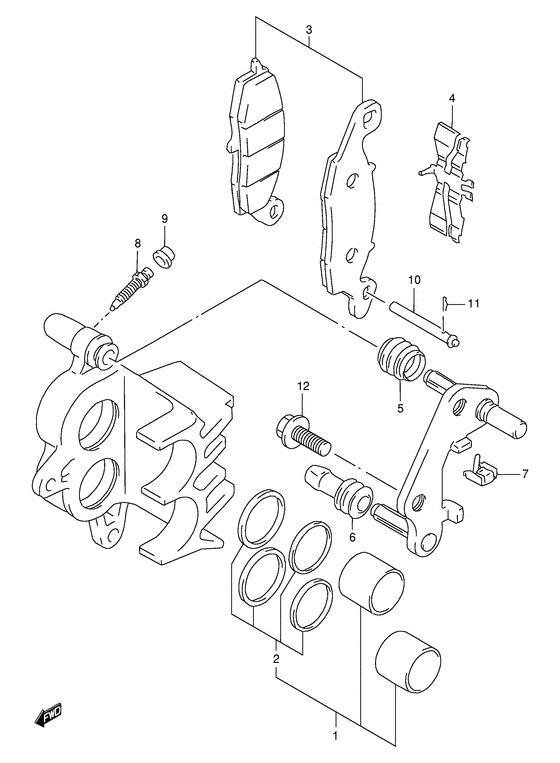 3
4
9
8
10
11
12
5
7
6
2
1
FWD