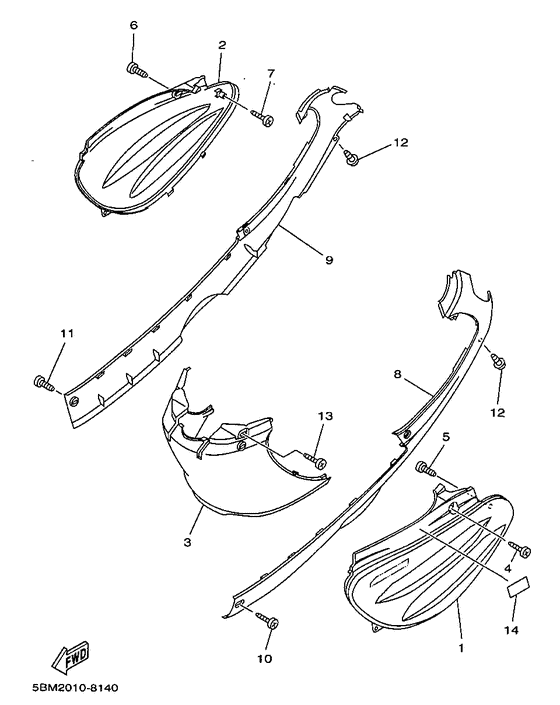 6
2
7
12
9
11
8
12
13
5
3
4
14
1
10
FWD
5BM2010-8140