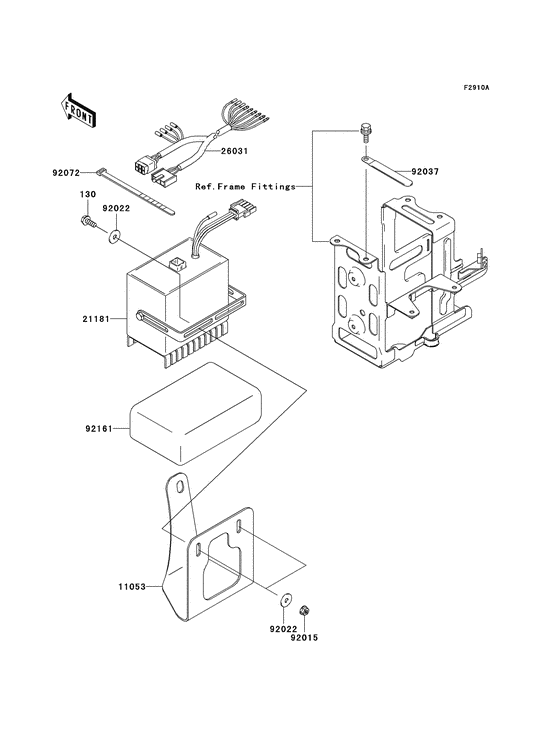 F2910A

FRONT

26031

92072

92037

Ref.Frame Fittings

130

92022

21181

92161

11053

92022

92015