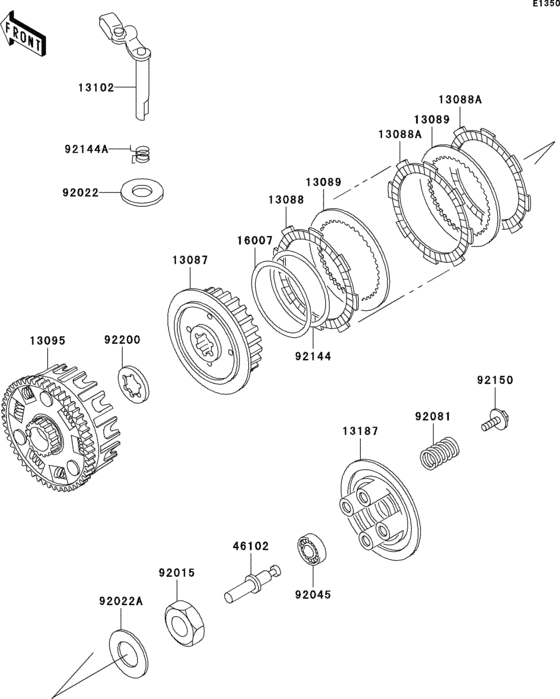 E1350

FRONT

13102

92144A

92022

13088A

13089

13088A

13089

13088

16007

13087

92144

13095

92200

92150

92081

13187

46102

92015

92045

92022A