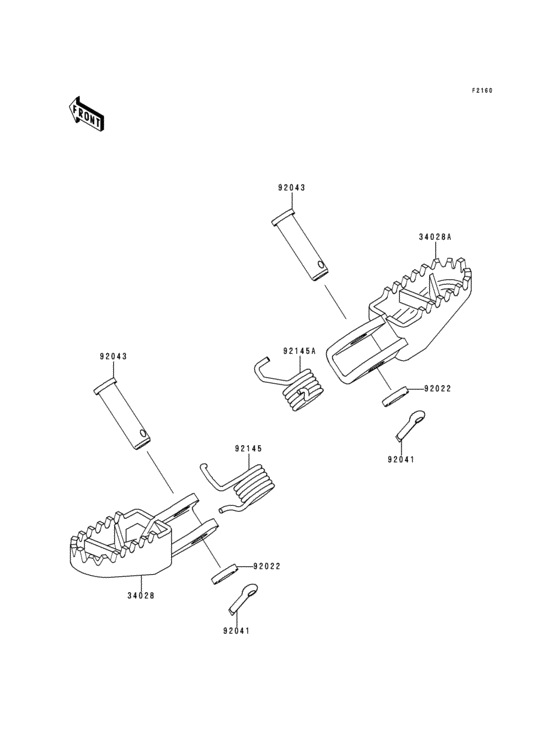 F2160

FRONT

92043

34028A

92145A

92022

92041

92043

92145

92022

34028

92041