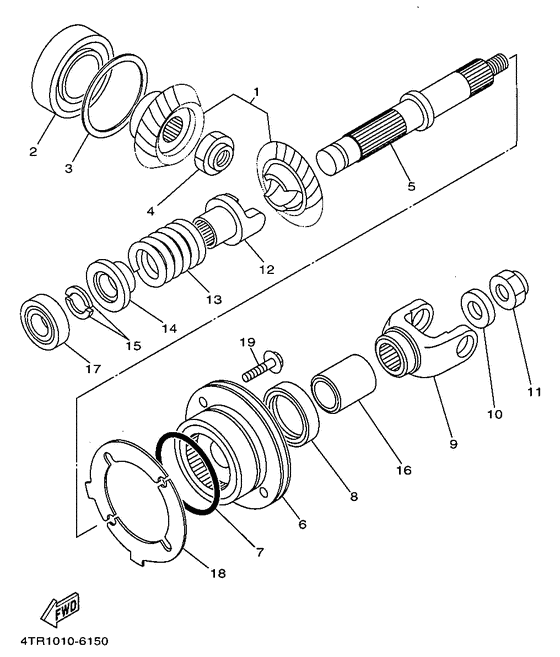 1
2
3
4
5
12
13
14
15
17
19
11
10
9
16
8
6
7
18
FWD
4TR1010-6150