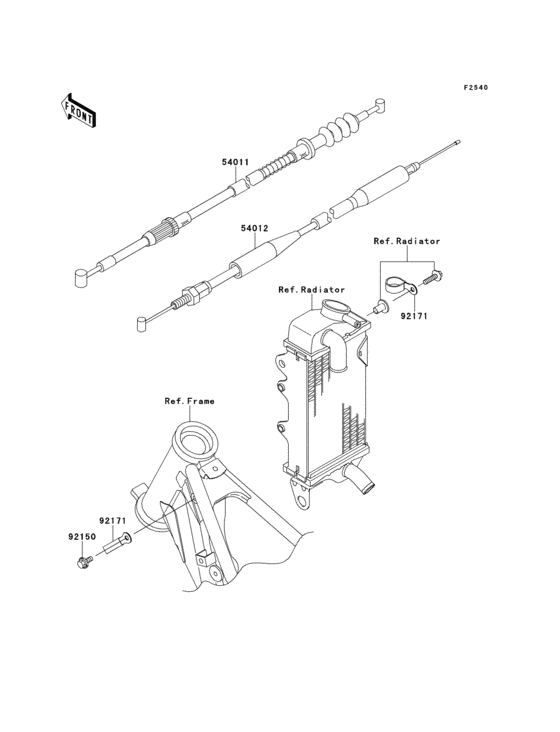 F2540

FRONT

54011

54012

Ref.Radiator

Ref.Radiator

92171

Ref.Frame

92171

92150