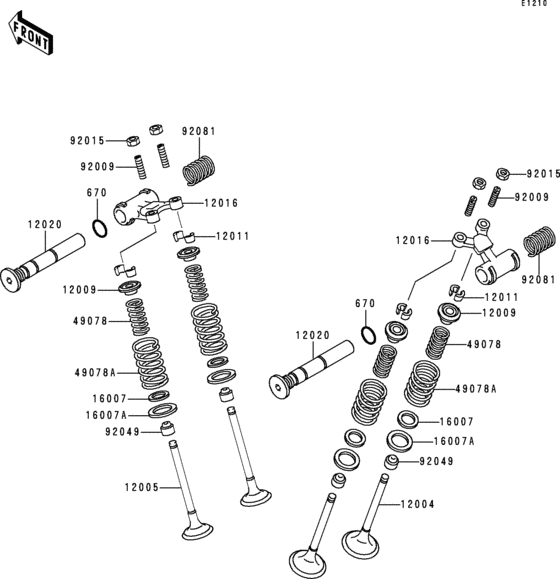 E1210

FRONT

92015
92081
92009
670
12016
12020
12011
12009
49078
49078A
16007
16007A
92049
12005

92015
92009
12016
92081
12011
670
12009
12020
49078
49078A
16007
16007A
92049
12004