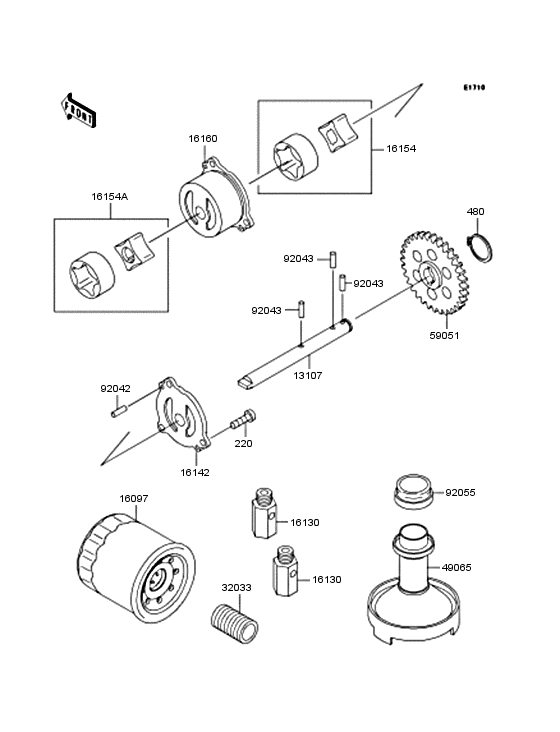 E1710

FRONT

16160

16154

16154A

480

92043

92043

92043

59051

13107

92042

220

16142

16097

16130

16130

92055

49065

32033