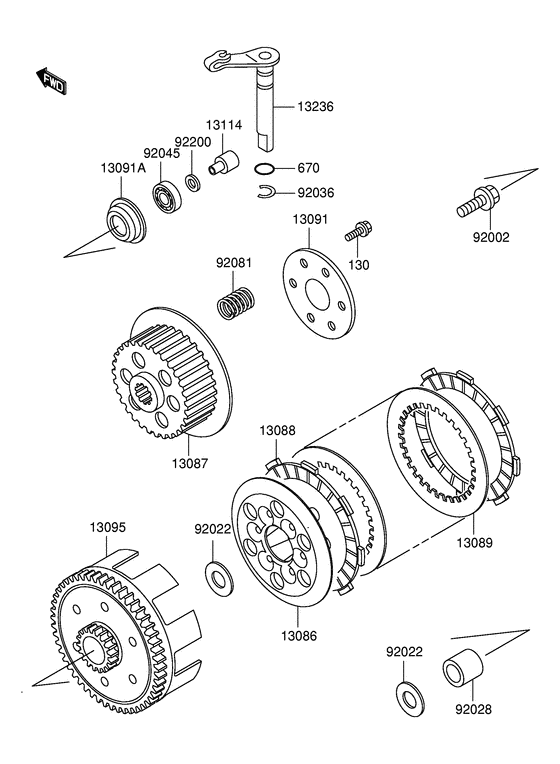 FWD

13236

13114

92200

92045

13091A

670

92036

92002

13091

130

92081

13087

13088

13089

13095

92022

13086

92022

92028