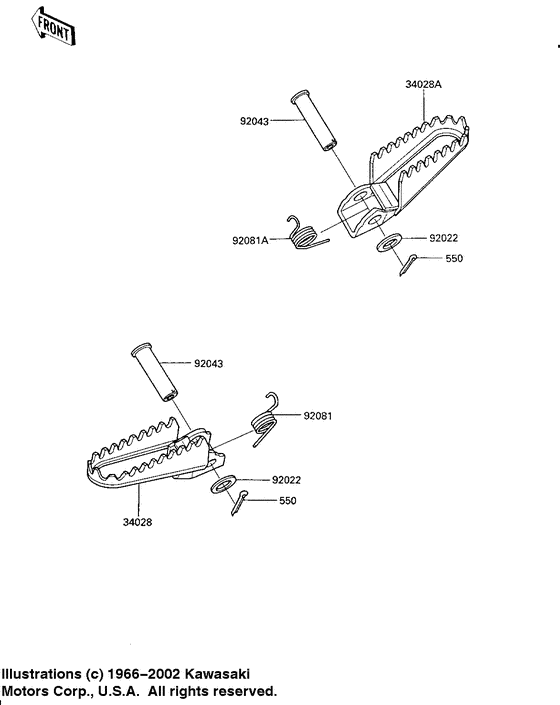 FRONT

34028A

92043

92081A

92022

550

92043

92081

92022

550

34028

Illustrations (c) 1966–2002 Kawasaki Motors Corp., U.S.A. All rights reserved.