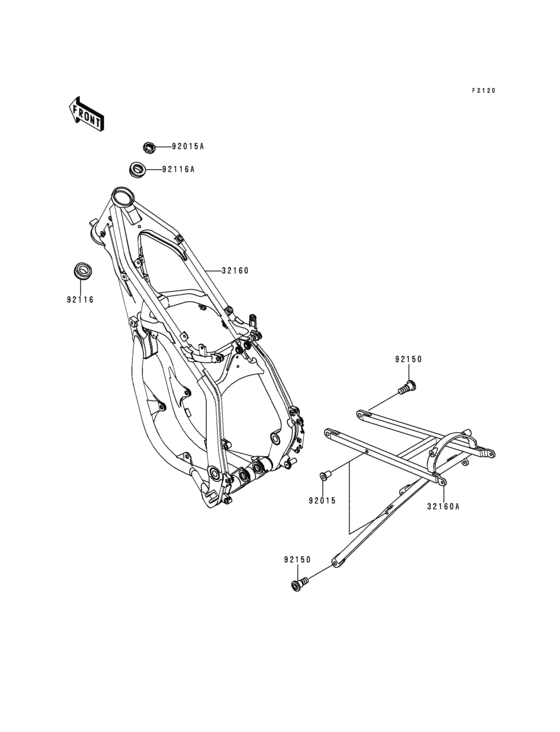 F2120

FRONT

92015A

92116A

32160

92116

92150

92015

32160A

92150