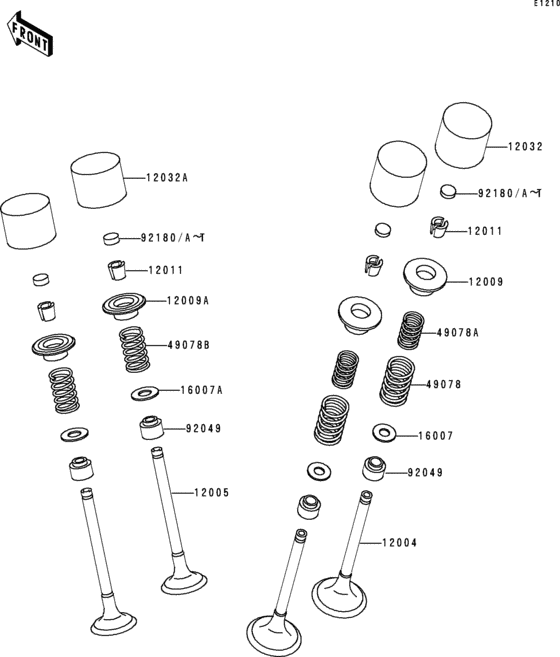 E1210

FRONT

12032A

92180/A~T

12011

12009A

49078B

16007A

92049

12005

12032

92180/A~T

12011

12009

49078A

49078

16007

92049

12004