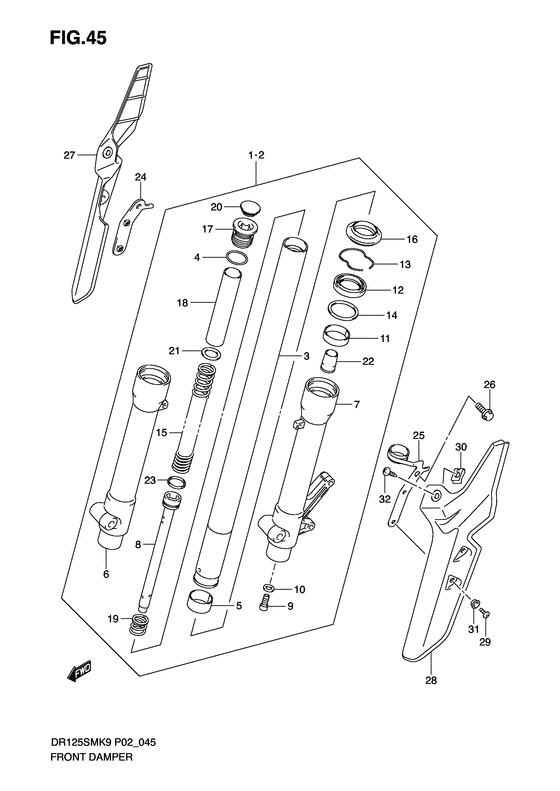 FIG.45

27
24
1·2
20
17
4
18
21
15
23
8
6
19
3
5
16
13
12
14
11
22
7
10
9
26
25
30
32
31
29
28
FWD

DR125SMK9 P02_045
FRONT DAMPER