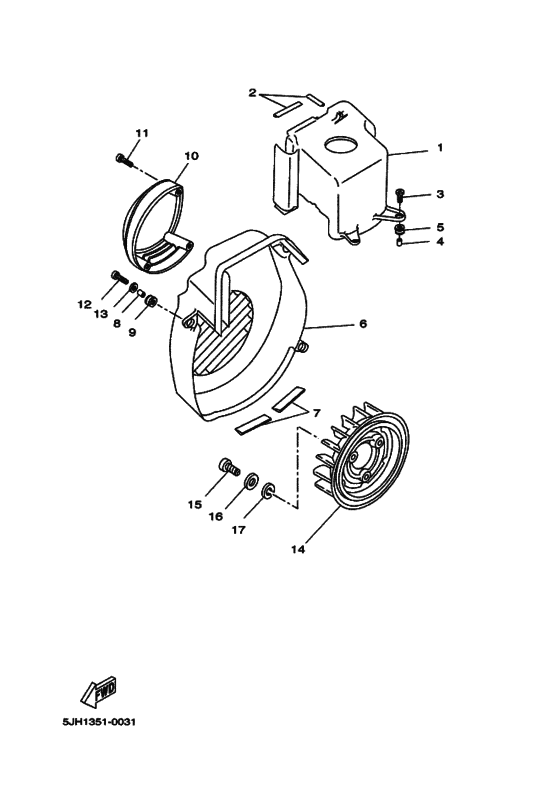 2
1
11
10
3
5
4
12
13
8
9
6
7
15
16
17
14
FWD
5JH1351-0031