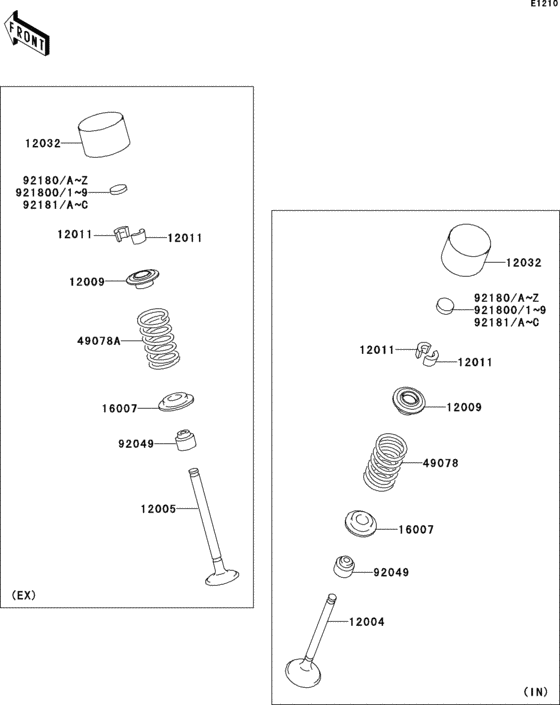 E1210

FRONT

12032

92180/A~Z
921800/1~9
92181/A~C

12011
12011

12009

49078A

16007

92049

12005

(EX)

12032

92180/A~Z
921800/1~9
92181/A~C

12011
12011

12009

49078

16007

92049

12004

(IN)