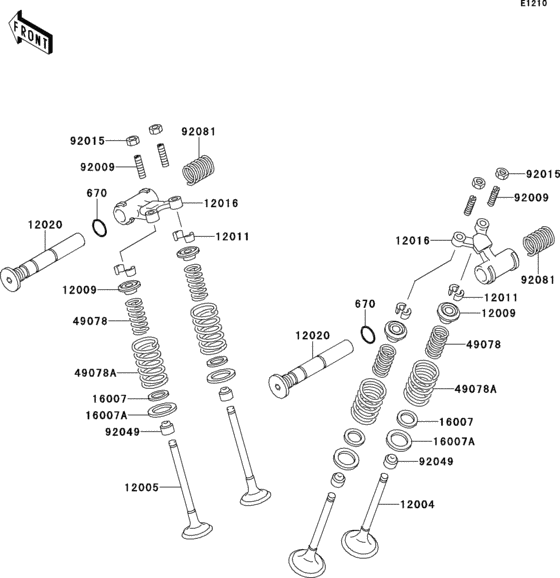 E1210

FRONT

92015
92081
92009
670
12016
12020
12011
12009
49078
49078A
16007
16007A
92049
12005

92015
92009
12016
92081
12011
670
12009
12020
49078
49078A
16007
16007A
92049
12004