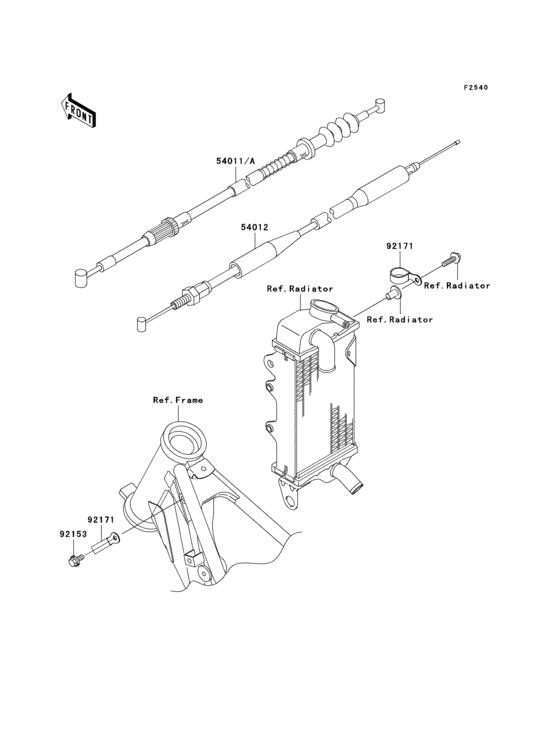 F2540

FRONT

54011/A

54012

92171

Ref.Radiator

Ref.Radiator

Ref.Radiator

Ref.Frame

92171

92153