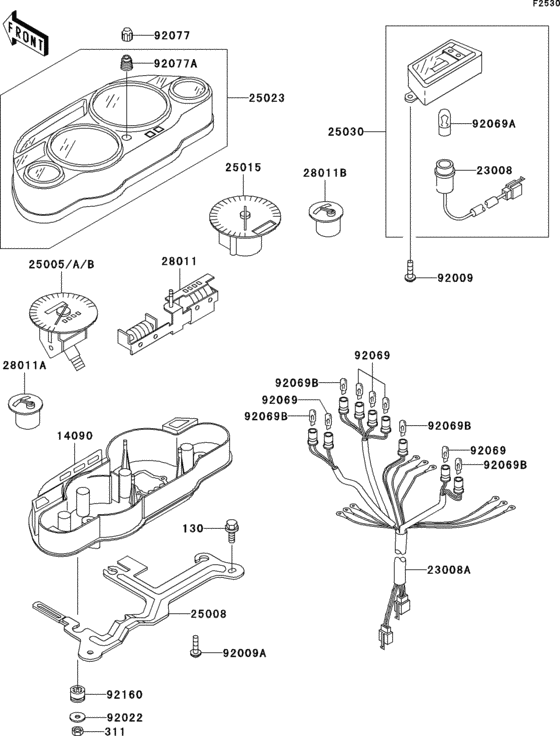 F2530

FRONT

92077

92077A

25023

25030

92069A

23008

25015

28011B

92009

25005/A/B

28011

28011A

92069

92069B

92069

92069B

92069B

92069

92069B

14090

130

23008A

25008

92009A

92160

92022

311