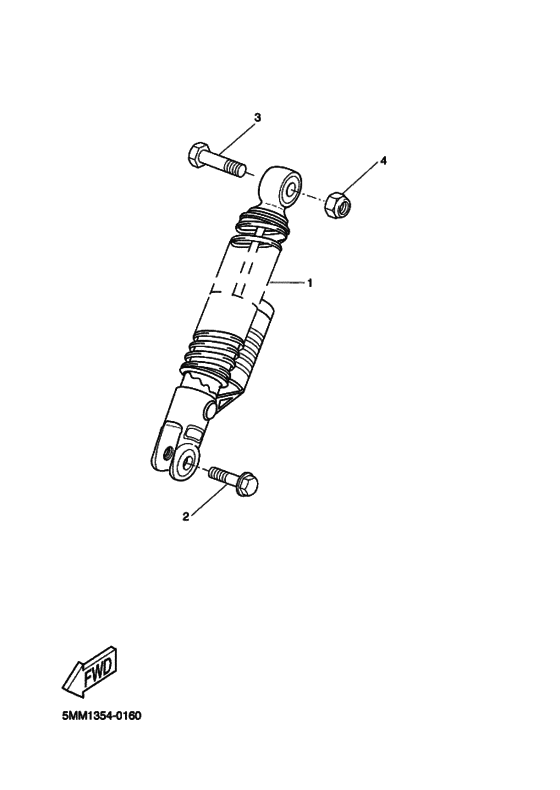 3

4

1

2

FWD

5MM1354-0160