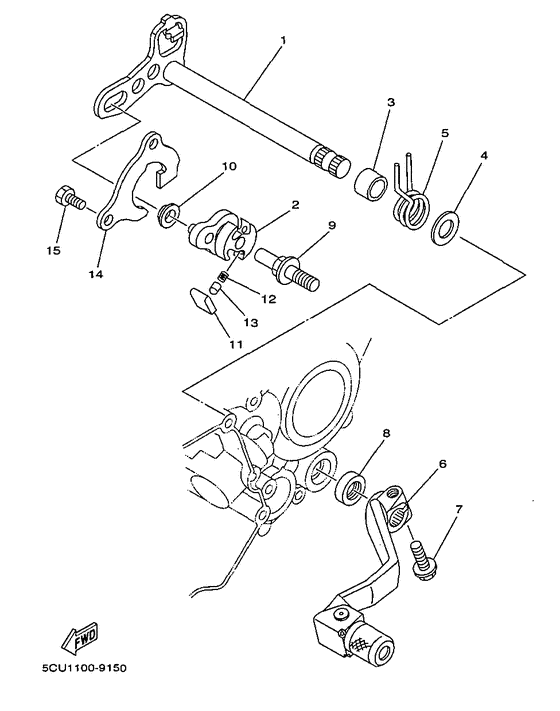 1
3
5
4
10
2
9
15
14
12
13
11
8
6
7
FWD
5CU1100-9150