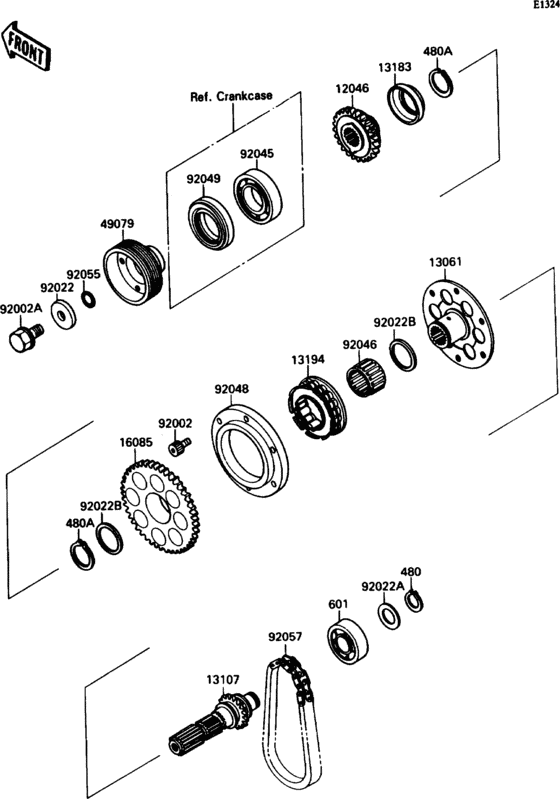 E1324

FRONT

Ref. Crankcase

480A
13183
12046
92045
92049
49079
92055
92022
92002A
13061
92022B
92046
13194
92048
92002
16085
92022B
480A
480
92022A
601
92057
13107