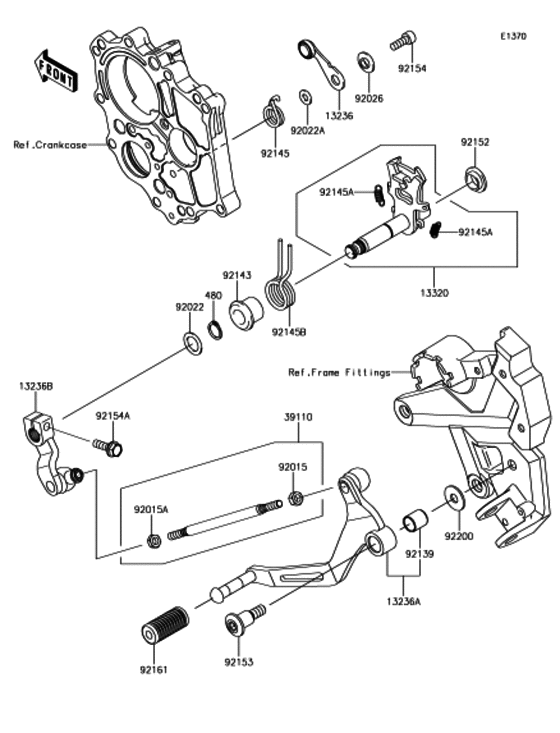 E1370

FRONT

92154

92026

13236

92022A

92145

Ref.Crankcase

92152

92145A

92145A

13320

92143

480

92022

92145B

Ref.Frame Fittings

13236B

92154A

39110

92015

92015A

92200

92139

13236A

92161

92153