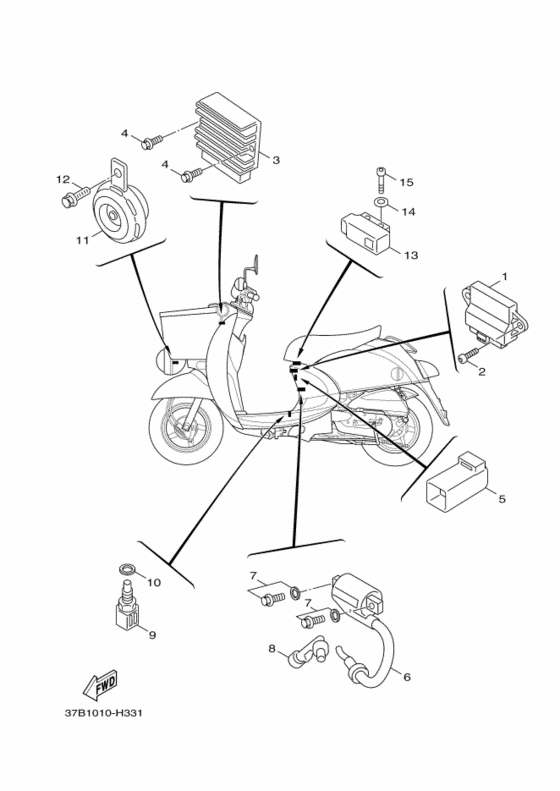 4
4
3
12
11
15
14
13
1
2
5
10
9
7
7
8
6
FWD
37B1010-H331