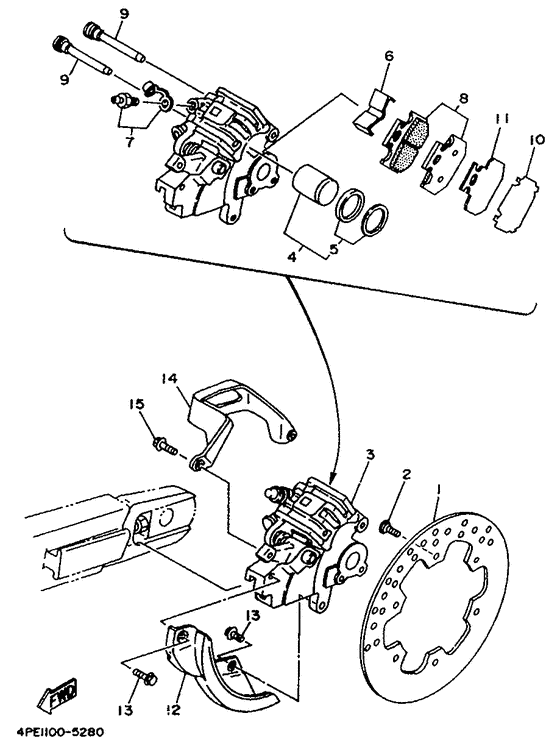 9
9
7
6
8
11
10
4
5
14
15
3
2
1
13
13
12
FWD
4PE1100-5280