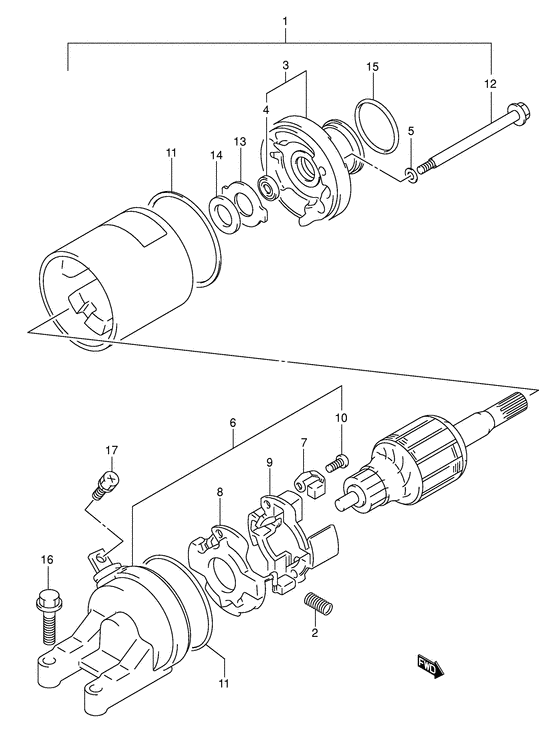 1
3
15
12
4
5
11
14
13
6
10
17
7
9
8
16
2
11
FWD