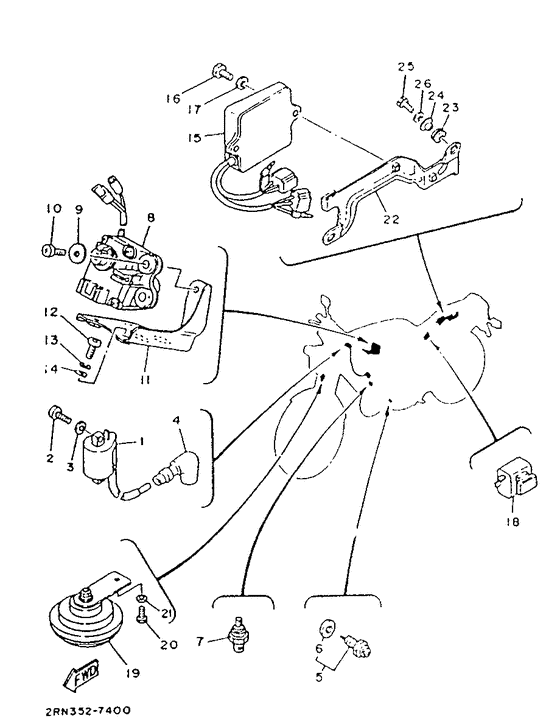 25
26
24
23
16
17
15
22
10
9
8
12
13
14
11
2
3
1
4
18
21
20
19
7
6
5
FWD
2RN352-7400