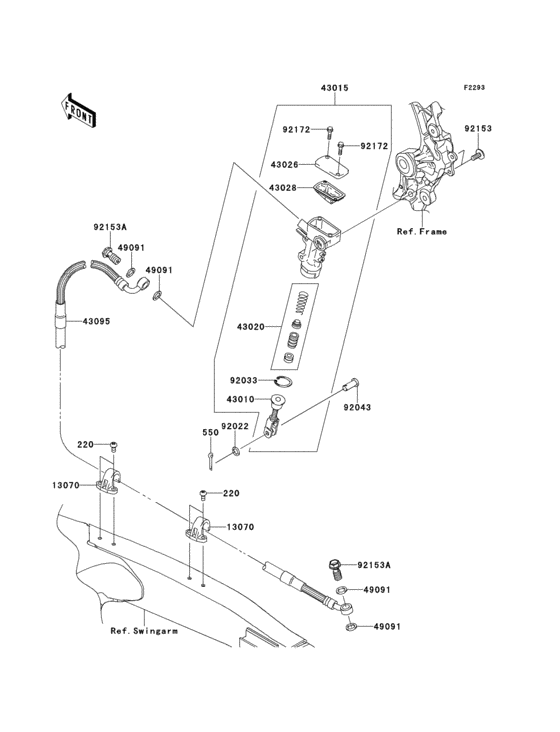 F2293

FRONT

43015

92172

92172

92153

43026

43028

Ref.Frame

92153A

49091

49091

43095

43020

92033

43010

92043

550

92022

220

13070

220

13070

92153A

49091

49091

Ref.Swingarm