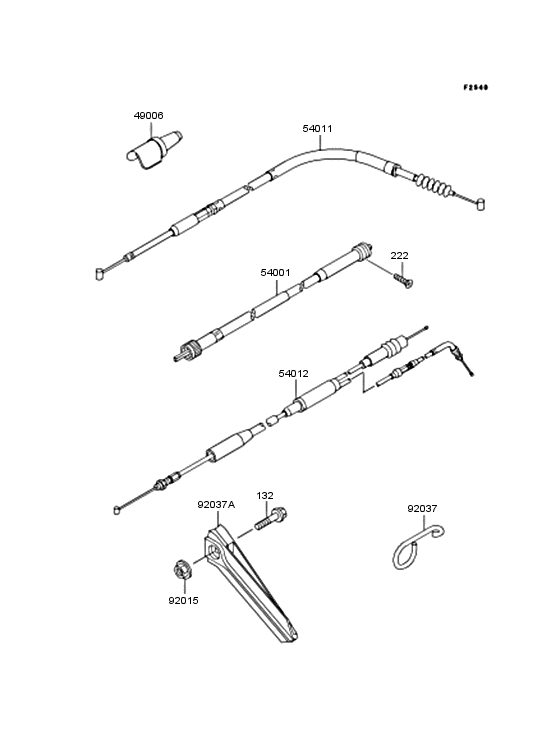 F2540

49006

54011

222

54001

54012

132

92037A

92037

92015