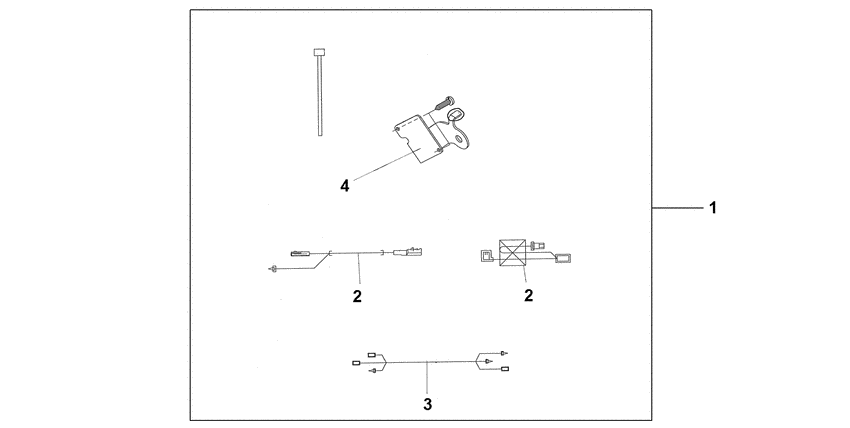 4

1

2

2

3