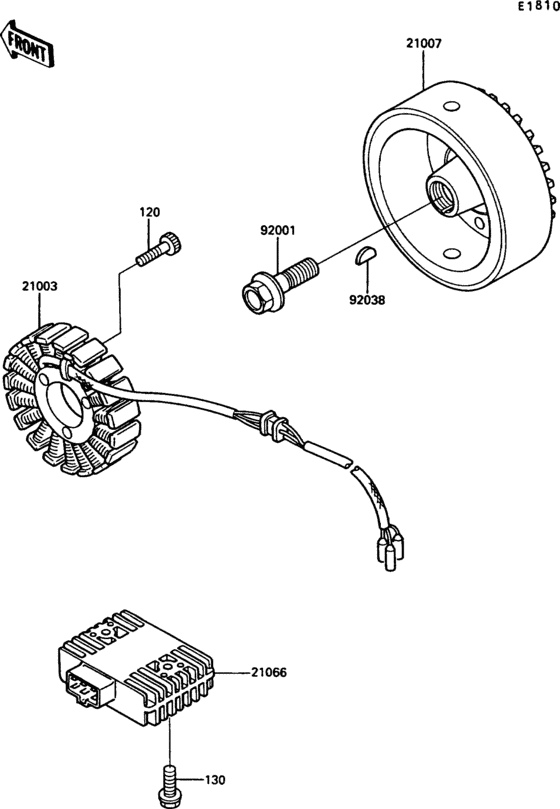 E1810

FRONT

21007

120

92001

21003

92038

21066

130