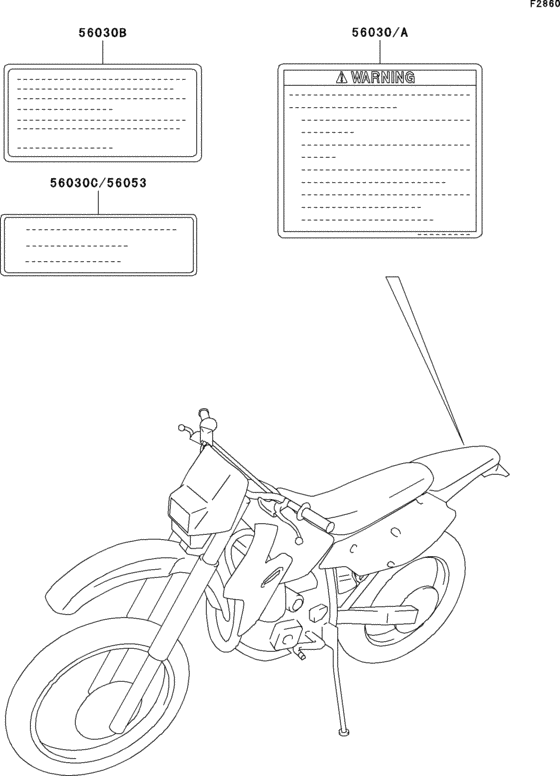 F2860

56030B

56030/A

WARNING

56030C/56053