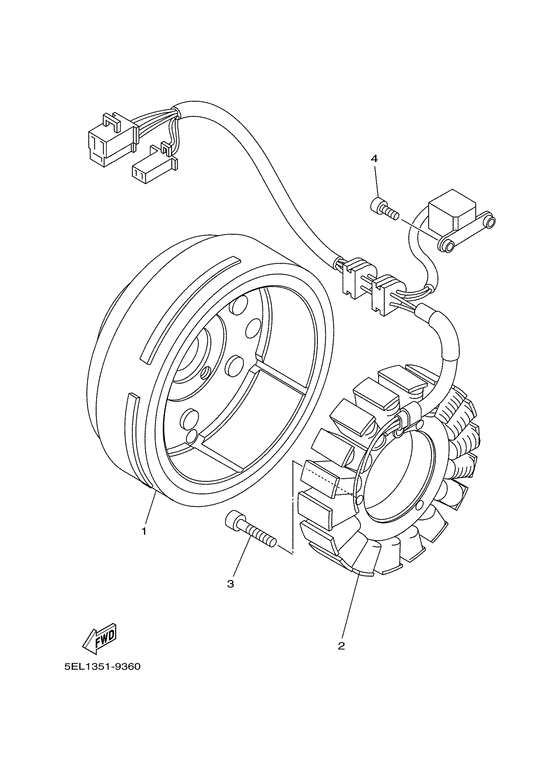 4

1

3

2

FWD

5EL1351-9360