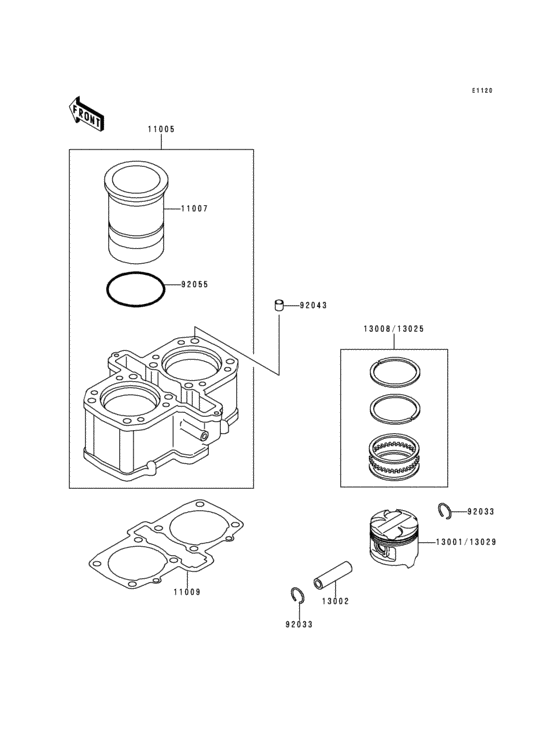 E1120

FRONT

11005

11007

92055

92043

13008/13025

92033

13001/13029

11009

13002

92033