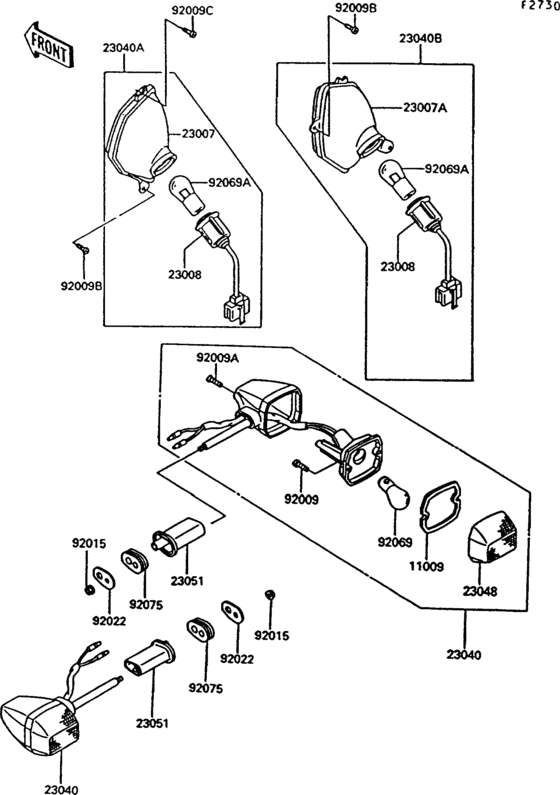 F2730

FRONT

92009C

23040A

23007

92069A

92009B

23008

92009B

23040B

23007A

92069A

23008

92009A

92009

92069

11009

23048

23040

92015

92022

92075

23051

92015

92022

92075

23051

23040