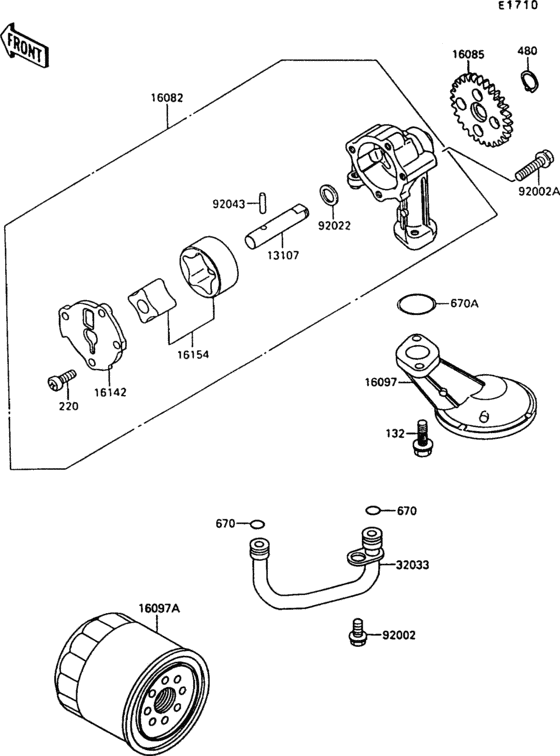 E1710

FRONT

16082

16085

480

92002A

92043

92022

13107

16154

16142

220

670A

16097

132

670

670

32033

92002

16097A