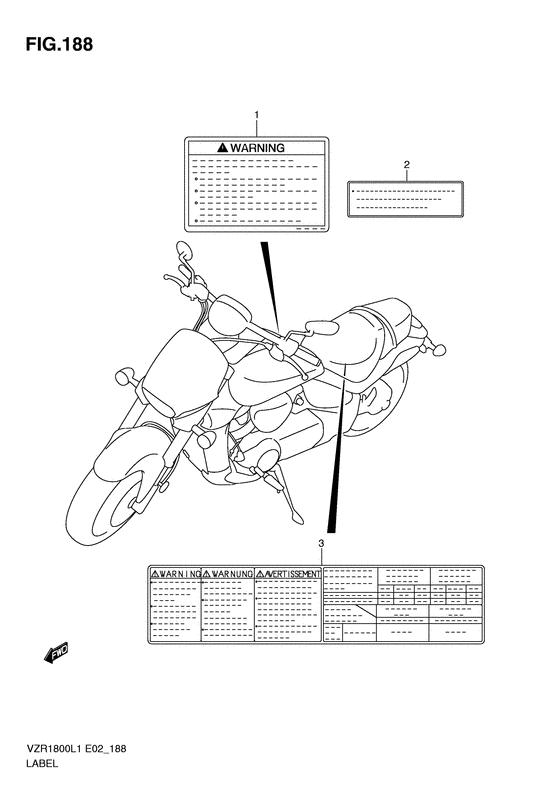 FIG.188

1

WARNING

2

3

WARNING

WARNUNG

AVERTISSEMENT

FWD

VZR1800L1 E02_188
LABEL