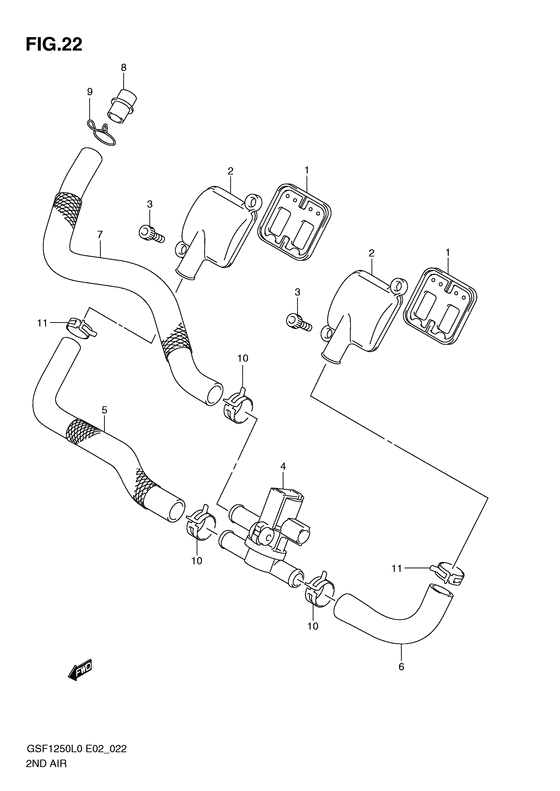 FIG.22

8
9
2
1
3
7
2
1
3
11
10
5
4
10
11
10
6
FWD

GSF1250L0 E02_022
2ND AIR