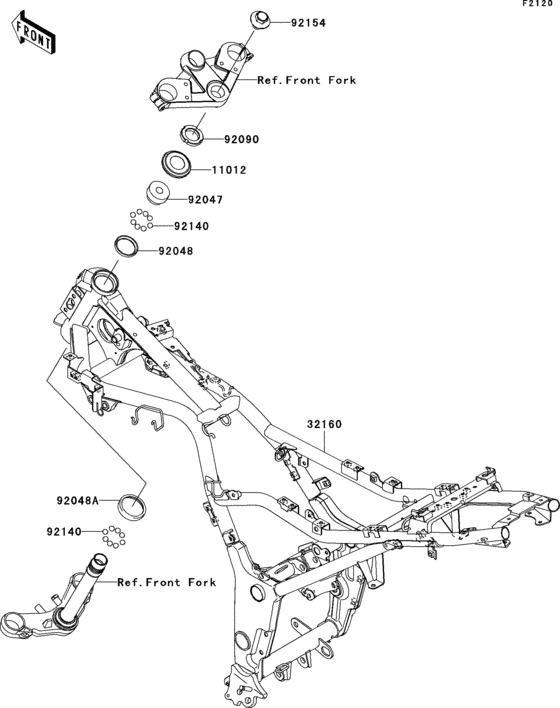 F2120

FRONT

92154

Ref.Front Fork

92090

11012

92047

92140

92048

32160

92048A

92140

Ref.Front Fork