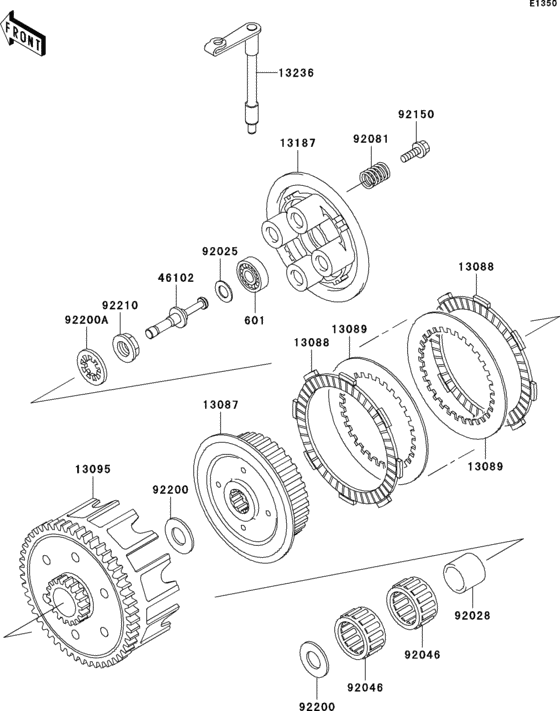 E1350

FRONT

13236

92150

13187

92081

92025

46102

92210

92200A

601

13088

13089

13088

13087

13089

13095

92200

92028

92046

92046

92200