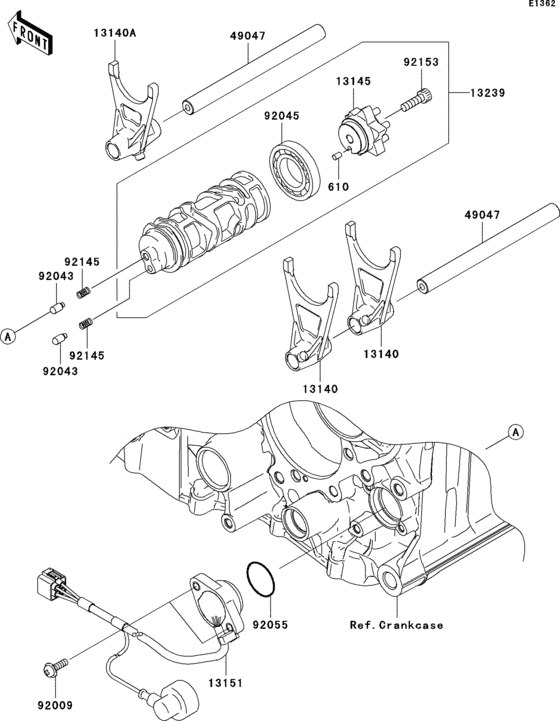 E1362

FRONT

13140A
49047
92153
13145
13239
92045
610
49047
92145
92043
A
92145
92043
13140
13140
A
92055
Ref.Crankcase
13151
92009