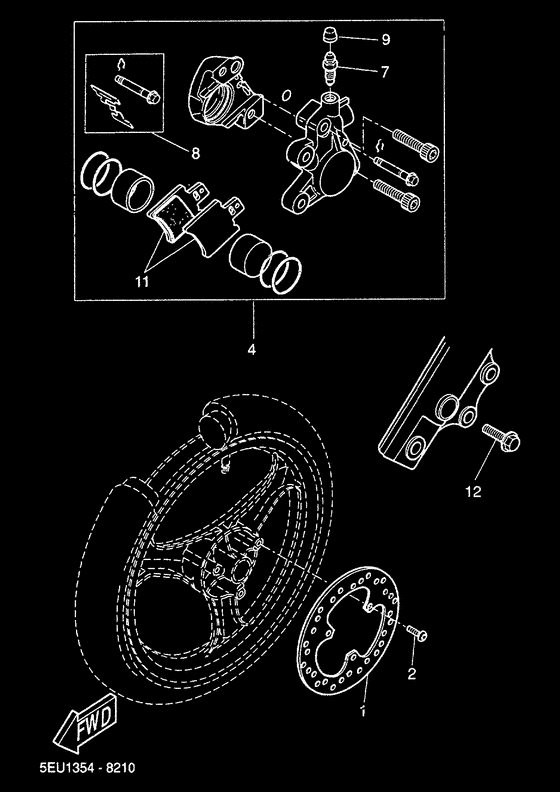 9
7
8
11
4
12
2
1
FWD
5EU1354 - 8210