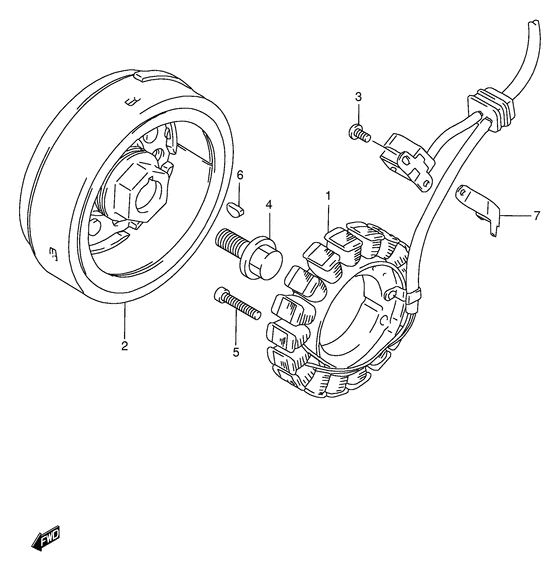 3
6
4
1
7
2
5
FWD