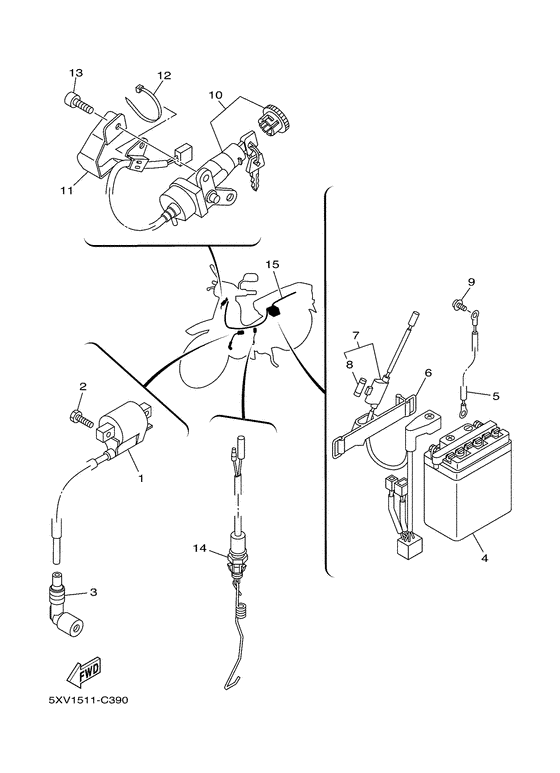 13
12
10
11
15
9
7
8
6
5
2
1
4
14
3
FWD
5XV1511-C390