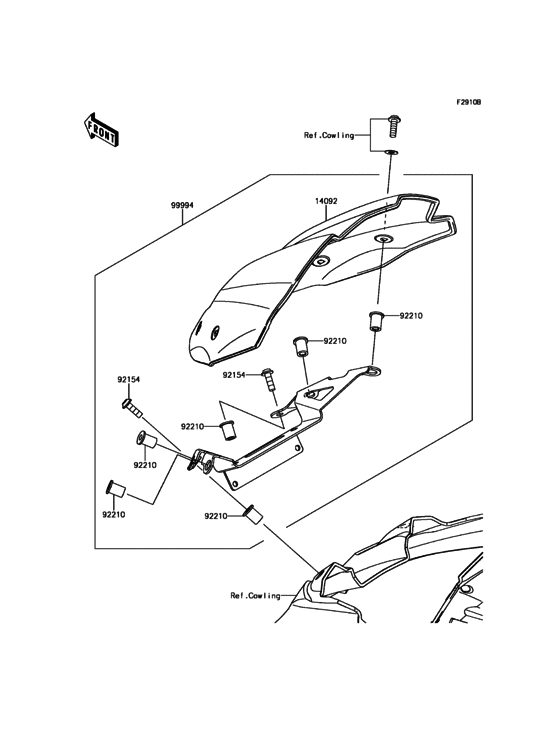 F2910B

FRONT

Ref.Cowling

99994

14092

92210

92210

92154

92154

92210

92210

92210

92210

Ref.Cowling