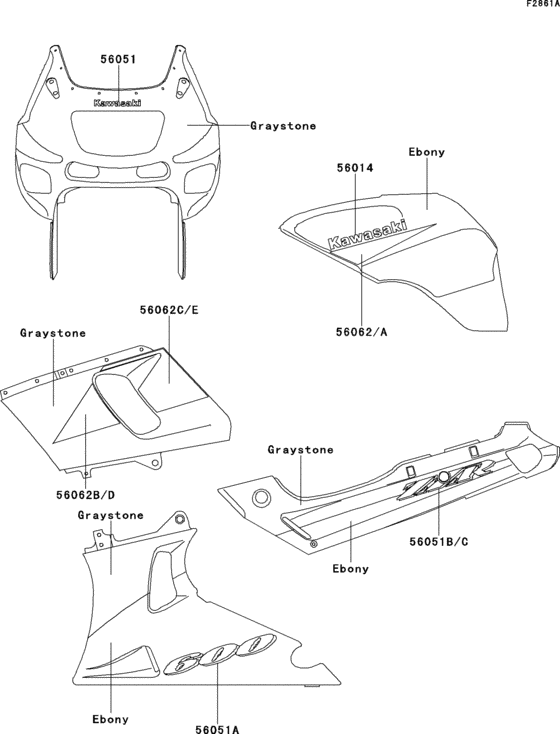 F2861A

56051

Kawasaki

Graystone

Ebony

56014

Kawasaki

56062/A

56062C/E

Graystone

56062B/D

Graystone

ZZR

56051B/C

Ebony

Graystone

600

Ebony

56051A