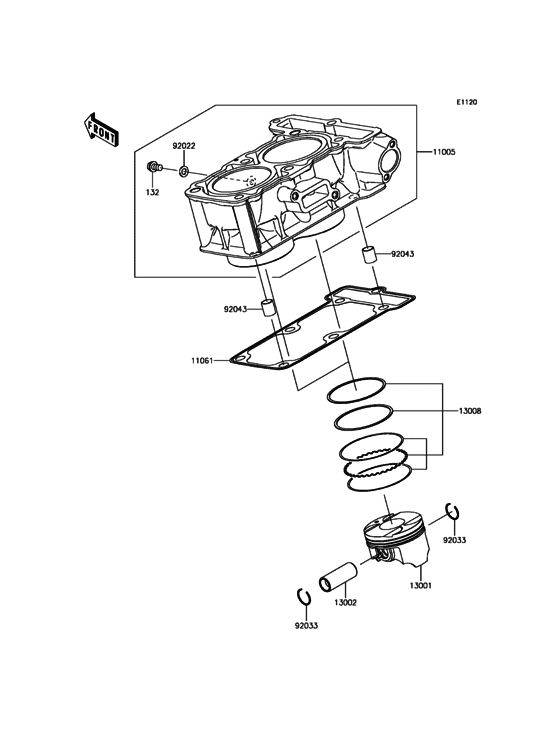 E1120

FRONT

92022

11005

132

92043

92043

11061

13008

92033

13001

13002

92033