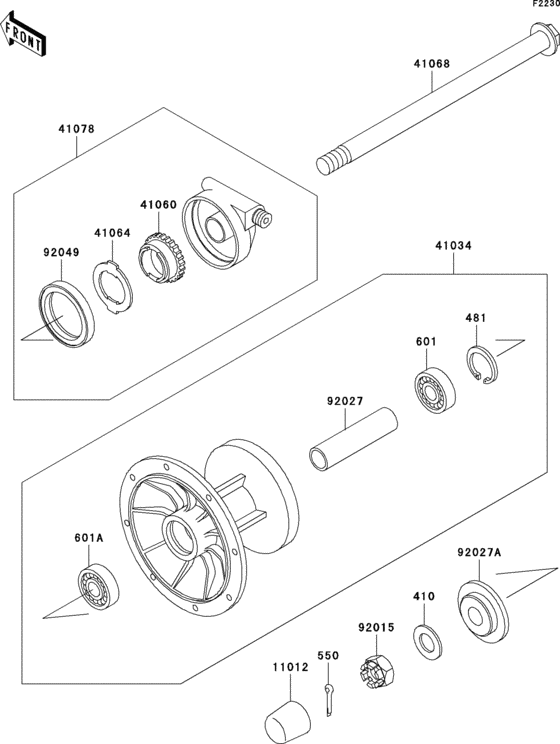 F2230

FRONT

41068

41078

41060

41064

92049

41034

481

601

92027

601A

92027A

410

92015

550

11012