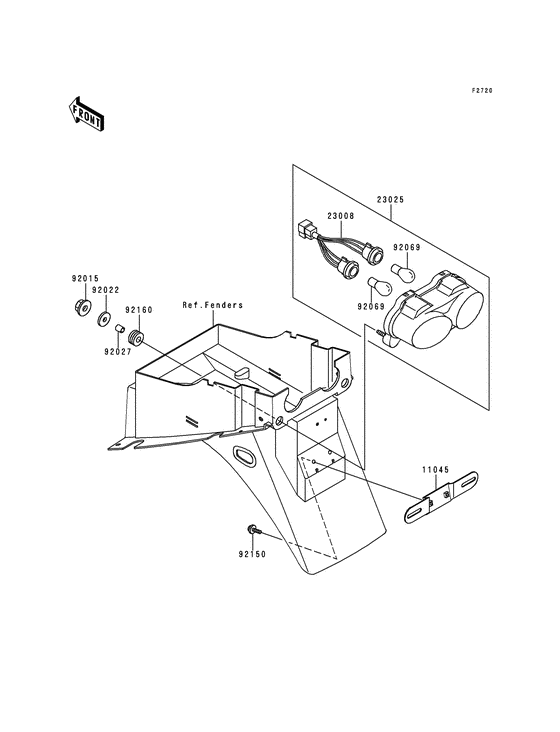 F2720

FRONT

23025

23008

92069

92069

92015

92022

92160

Ref.Fenders

92027

11045

92150