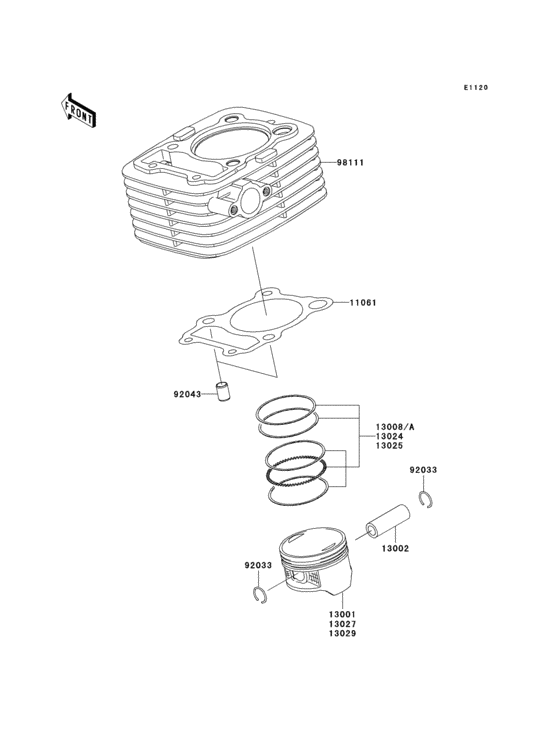 E1120

FRONT

98111

11061

92043

13008/A
13024
13025

92033

13002

92033

13001
13027
13029